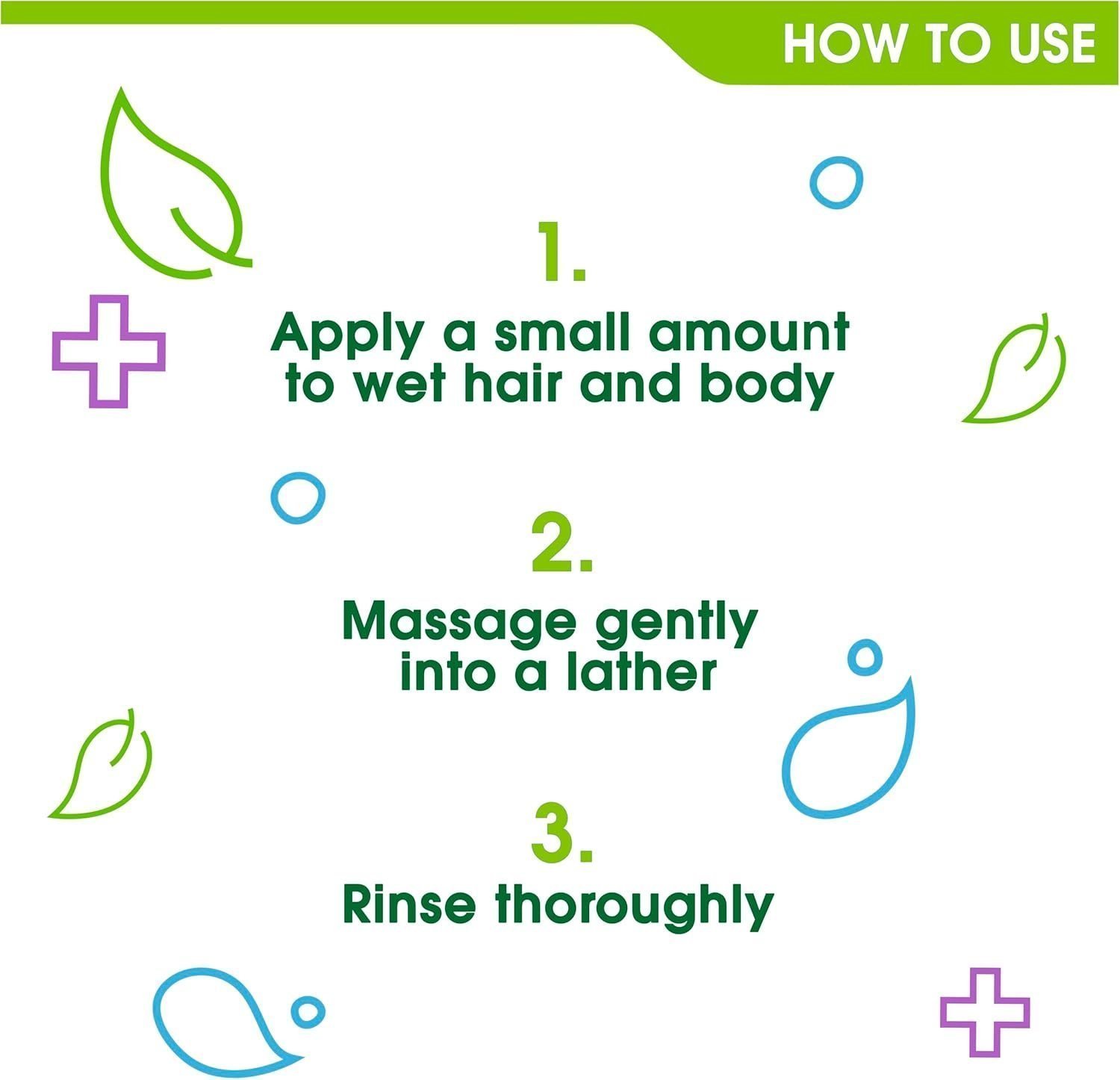 HOW TO USE

1.
Apply a small amount to wet hair and body

2.
Massage gently into a lather

3.
Rinse thoroughly