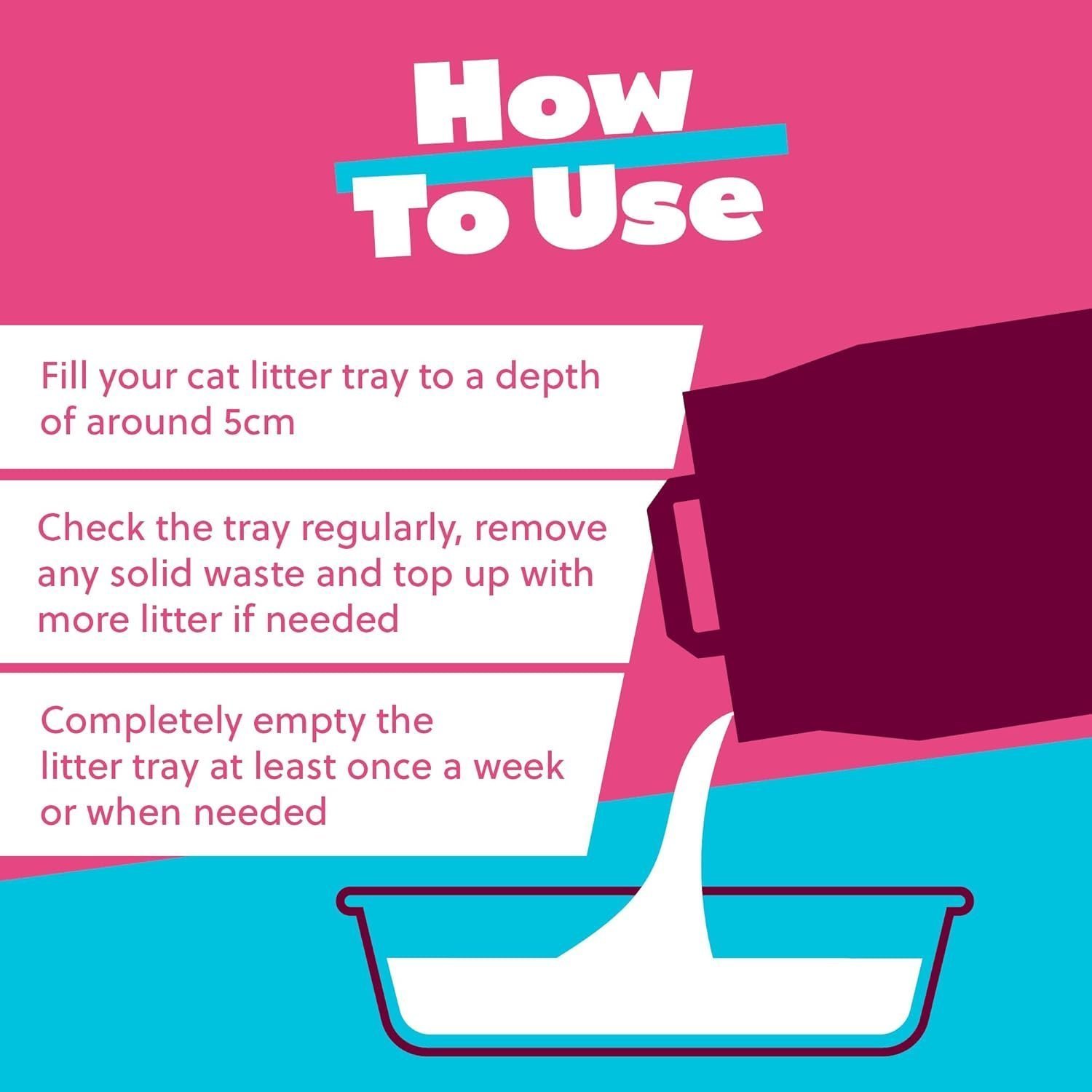 How To Use

Fill your cat litter tray to a depth of around 5cm

Check the tray regularly, remove any solid waste and top up with more litter if needed

Completely empty the litter tray at least once a week or when needed